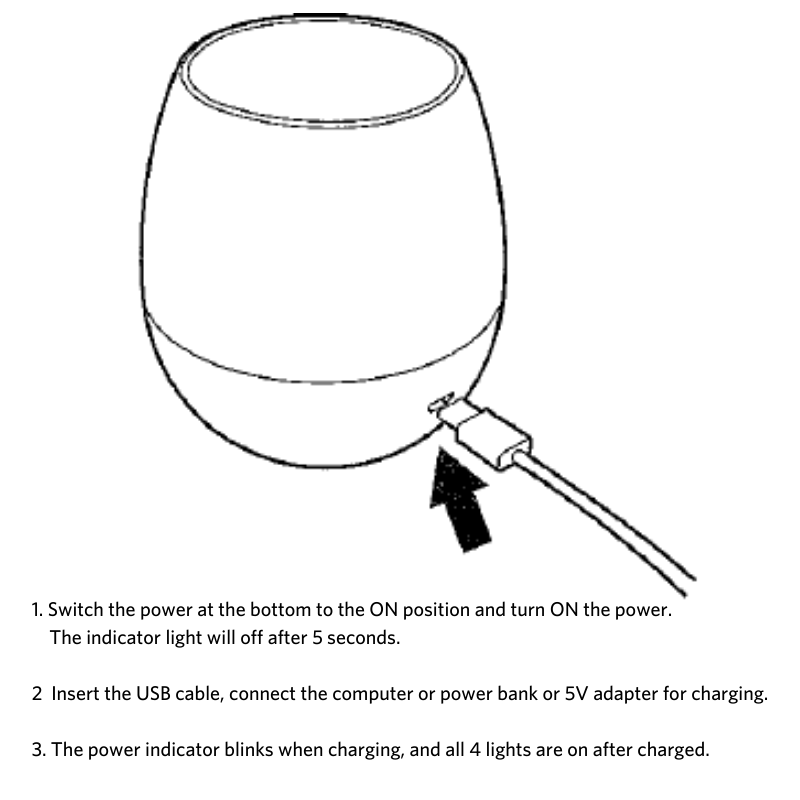 1. Switch the power at the bottom to the ON position and turn ON the power. The indicator light will off after 5 seconds.

2 Insert the USB cable, connect the computer or power bank or 5V adapter for charging.

3. The power indicator blinks when charging, and all 4 lights are on after charged.