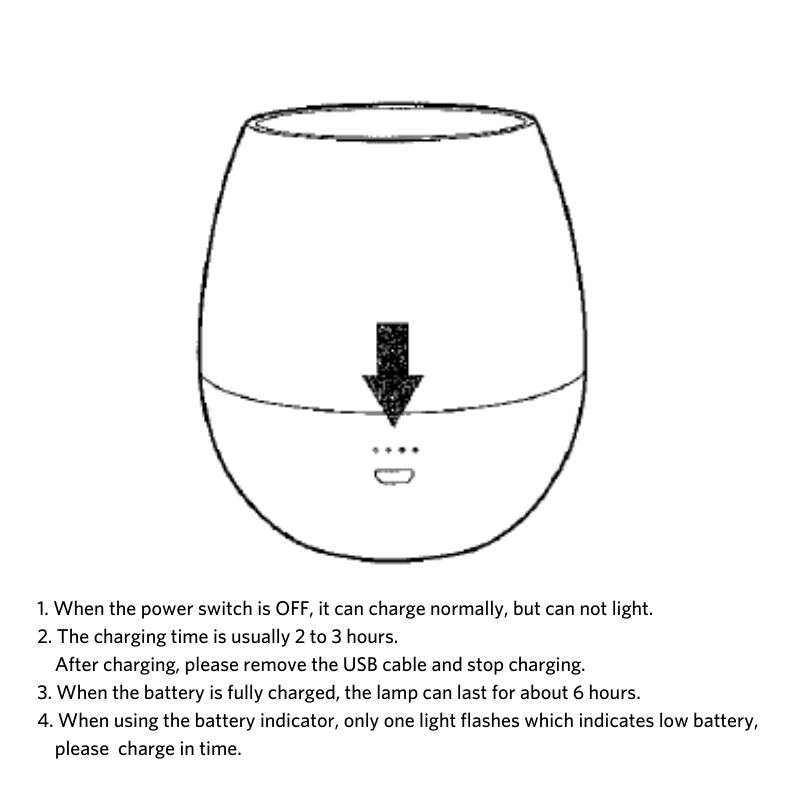 1. When the power switch is OFF, it can charge normally, but can not light.
2. The charging time is usually 2 to 3 hours.
After charging, please remove the USB cable and stop charging.
3. When the battery is fully charged, the lamp can last for about 6 hours.
4. When using the battery indicator, only one light flashes which indicates low battery, please charge in time.